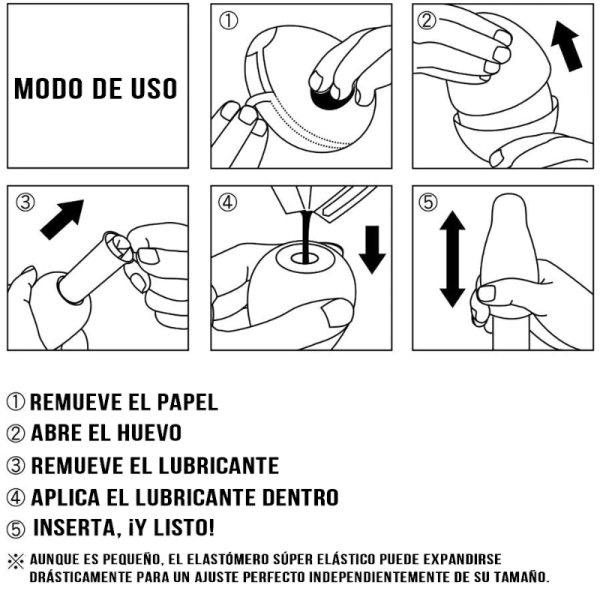 MODO DE USO

①

②

③

④

⑤

① REMUEVE EL PAPEL
② ABRE EL HUEVO
③ REMUEVE EL LUBRICANTE
④ APLICA EL LUBRICANTE DENTRO
⑤ INSERTA, ¡Y LISTO!

※ AUNQUE ES PEQUEÑO, EL ELASTÓMERO SÚPER ELÁSTICO PUEDE EXPANDIRSE DRÁSTICAMENTE PARA UN AJUSTE PERFECTO INDEPENDIENTEMENTE DE SU TAMAÑO.