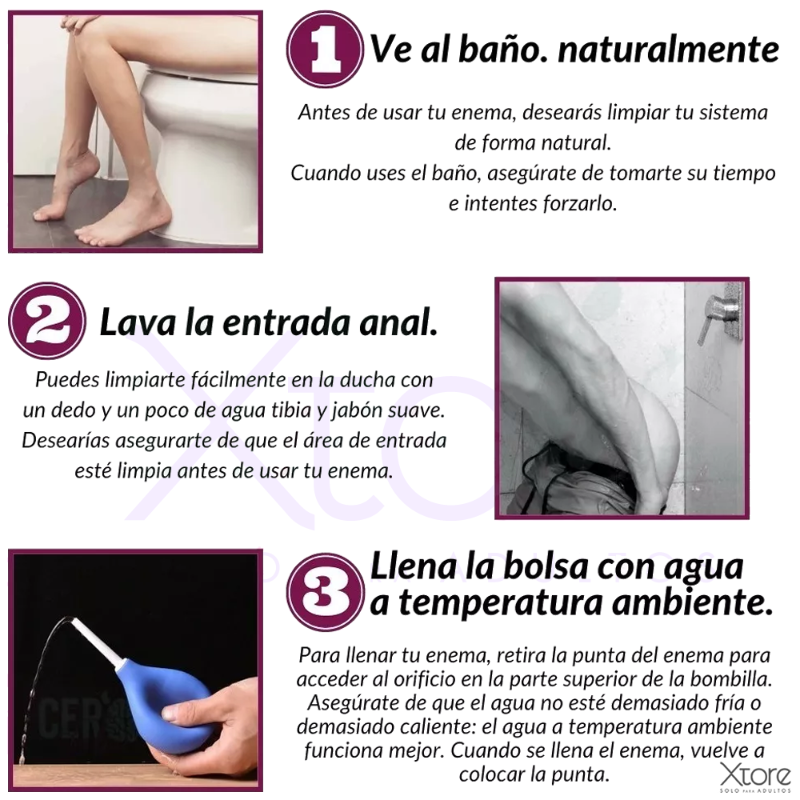 1 Ve al baño. naturalmente

Antes de usar tu enema, desearás limpiar tu sistema de forma natural.
Cuando uses el baño, asegúrate de tomarte su tiempo e intentes forzarlo.

2 Lava la entrada anal.

Puedes limpiarte fácilmente en la ducha con un dedo y un poco de agua tibia y jabón suave. Desearías asegurarte de que el área de entrada esté limpia antes de usar tu enema.

3 Llena la bolsa con agua a temperatura ambiente.

Para llenar tu enema, retira la punta del enema para acceder al orificio en la parte superior de la bombilla. Asegúrate de que el agua no esté demasiado fría o demasiado caliente: el agua a temperatura ambiente funciona mejor. Cuando se llena el enema, vuelve a colocar la punta.

Xtore
SOLO PARA ADULTOS